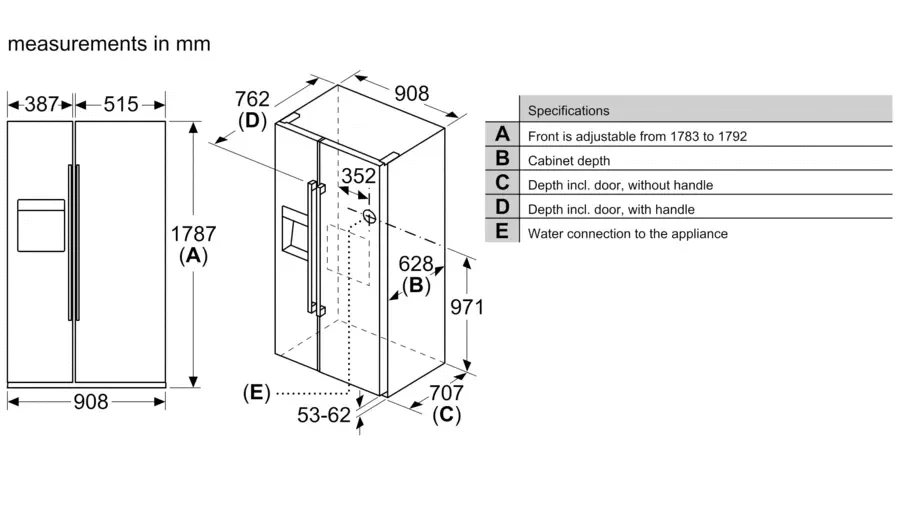 measurements in mm

387 515

1787 (A)

908

762 (D)

908

352

628 (B)

971

(E)

53-62

707 (C)

| | Specifications |
|---|---|
| A | Front is adjustable from 1783 to 1792 |
| B | Cabinet depth |
| C | Depth incl. door, without handle |
| D | Depth incl. door, with handle |
| E | Water connection to the appliance |