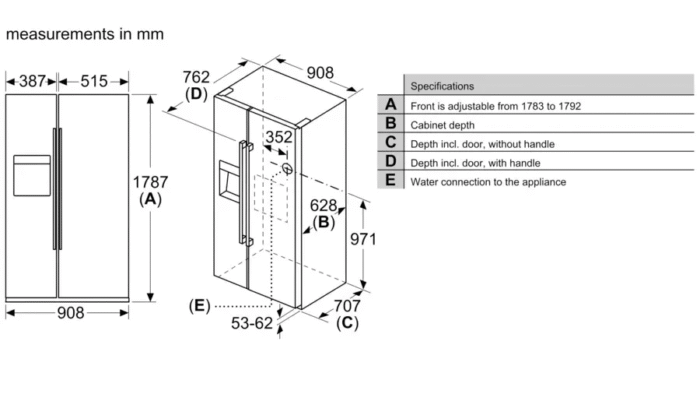 measurements in mm

387
515
1787
(A)
908

762
(D)
908
352
628
(B)
971
(E)
53-62
707
(C)

| | Specifications |
|---|---|
| A | Front is adjustable from 1783 to 1792 |
| B | Cabinet depth |
| C | Depth incl. door, without handle |
| D | Depth incl. door, with handle |
| E | Water connection to the appliance |