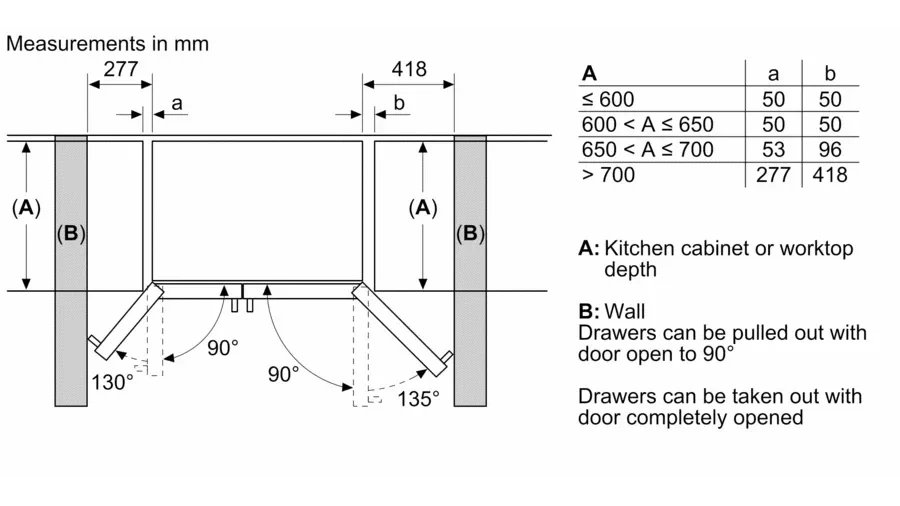 Measurements in mm

277

a

418

b

(A)

(B)

(A)

(B)

90°

130°

90°

135°

| A | a | b |
|---|---|---|
| ≤ 600 | 50 | 50 |
| 600 < A ≤ 650 | 50 | 50 |
| 650 < A ≤ 700 | 53 | 96 |
| > 700 | 277 | 418 |

A: Kitchen cabinet or worktop depth

B: Wall
Drawers can be pulled out with door open to 90°

Drawers can be taken out with door completely opened