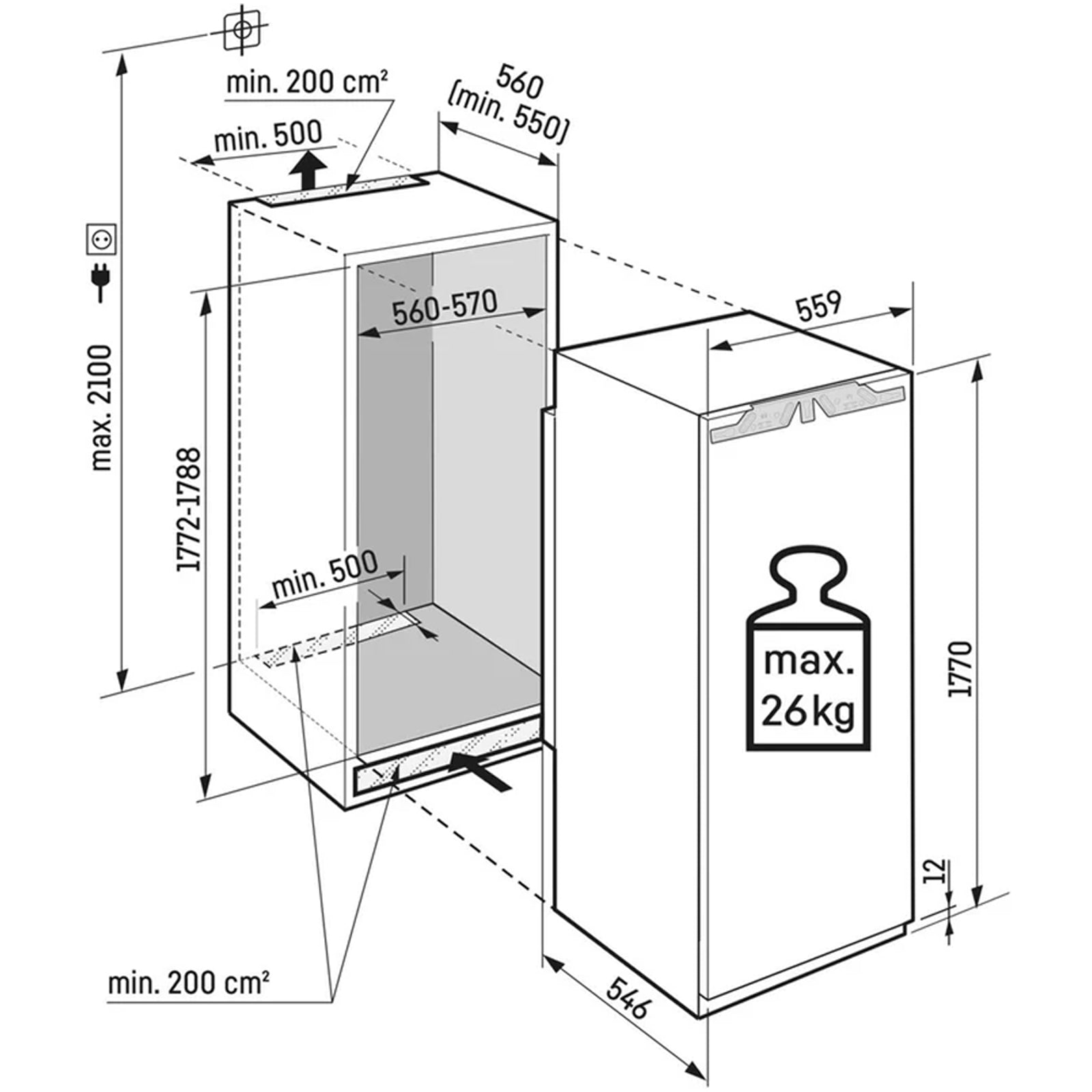 min. 200 cm²

560
(min. 550)

min. 500

max. 2100

560-570

559

1772-1788

min. 500

max.
26 kg

1770

12

min. 200 cm²

546