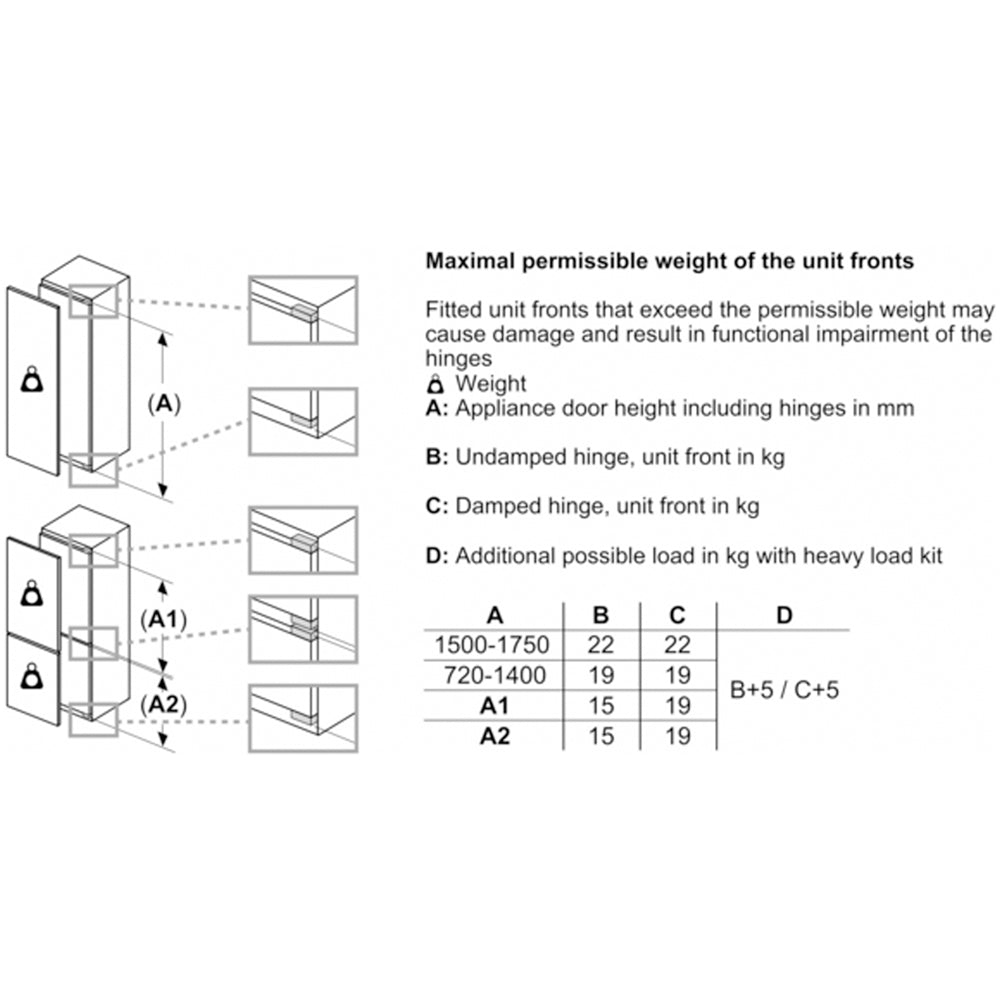 (A)

(A1)

(A2)

Maximal permissible weight of the unit fronts

Fitted unit fronts that exceed the permissible weight may cause damage and result in functional impairment of the hinges
Weight
A: Appliance door height including hinges in mm

B: Undamped hinge, unit front in kg

C: Damped hinge, unit front in kg

D: Additional possible load in kg with heavy load kit

| A | B | C | D |
|---|---|---|---|
| 1500-1750 | 22 | 22 | B+5 / C+5 |
| 720-1400 | 19 | 19 | |
| A1 | 15 | 19 | |
| A2 | 15 | 19 | |