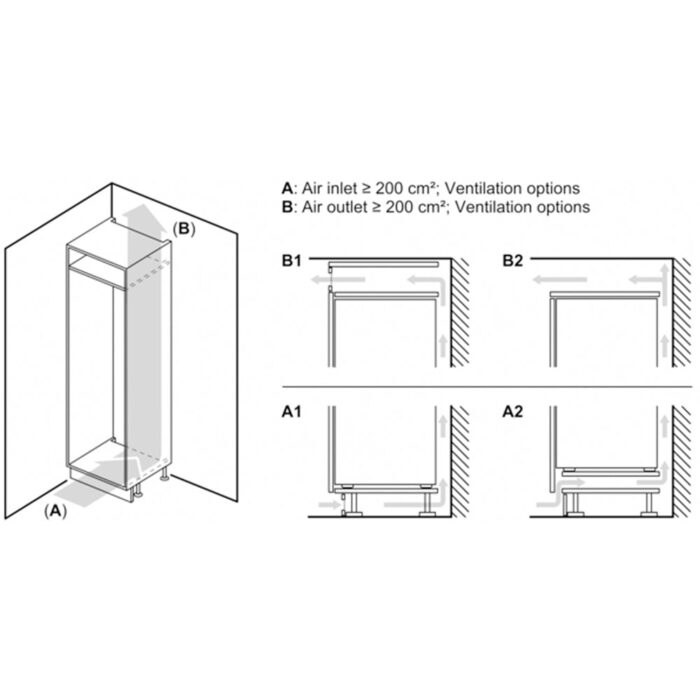 (B)

(A)

A: Air inlet ≥ 200 cm²; Ventilation options
B: Air outlet ≥ 200 cm²; Ventilation options

B1

B2

A1

A2